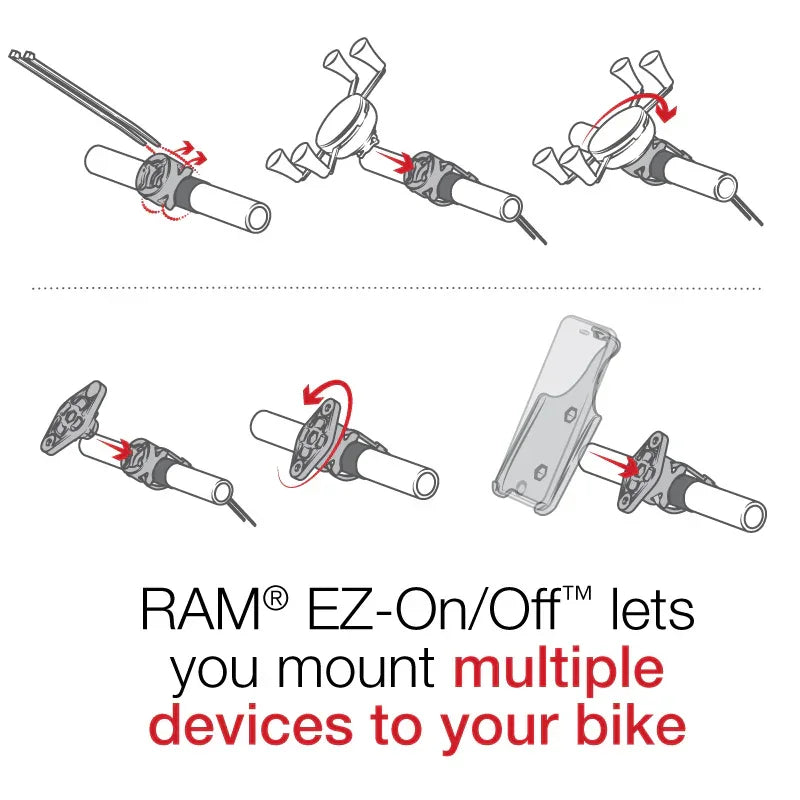 RAM® EZ-On/Off™ lets you mount multiple devices to your bike